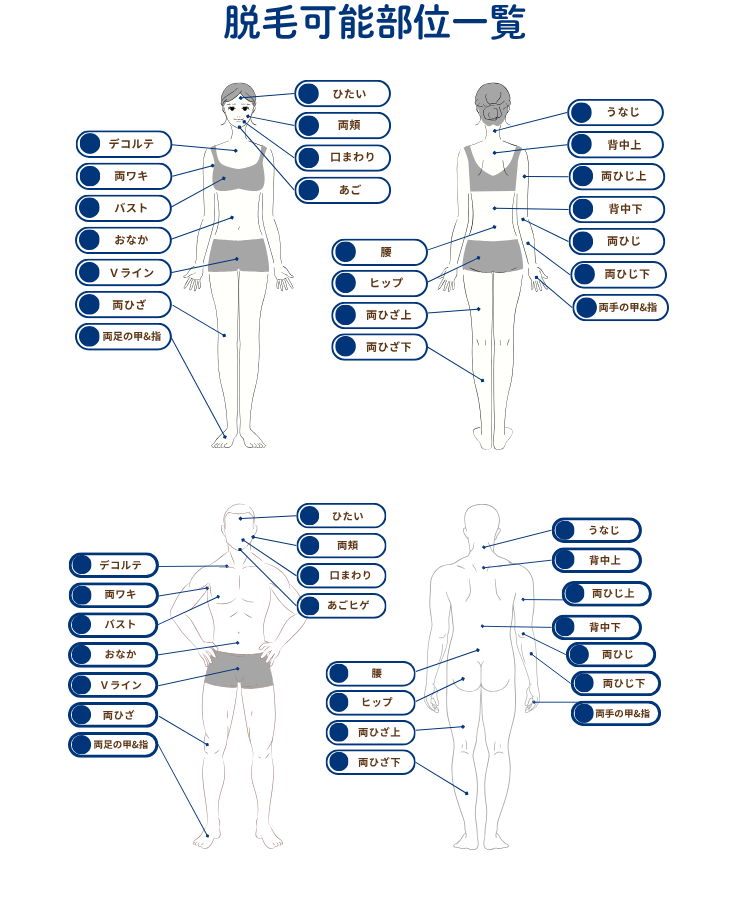 脱毛可能部位一覧

ひたい
両頬
口まわり
あご
デコルテ
両ワキ
バスト
おなか
Vライン
両ひざ
両足の甲&指

うなじ
背中上
両ひじ上
背中下
両ひじ
両ひじ下
両手の甲&指
腰
ヒップ
両ひざ上
両ひざ下

ひたい
両頬
口まわり
あごヒゲ
デコルテ
両ワキ
バスト
おなか
Vライン
両ひざ
両足の甲&指

うなじ
背中上
両ひじ上
背中下
両ひじ
両ひじ下
両手の甲&指
腰
ヒップ
両ひざ上
両ひざ下